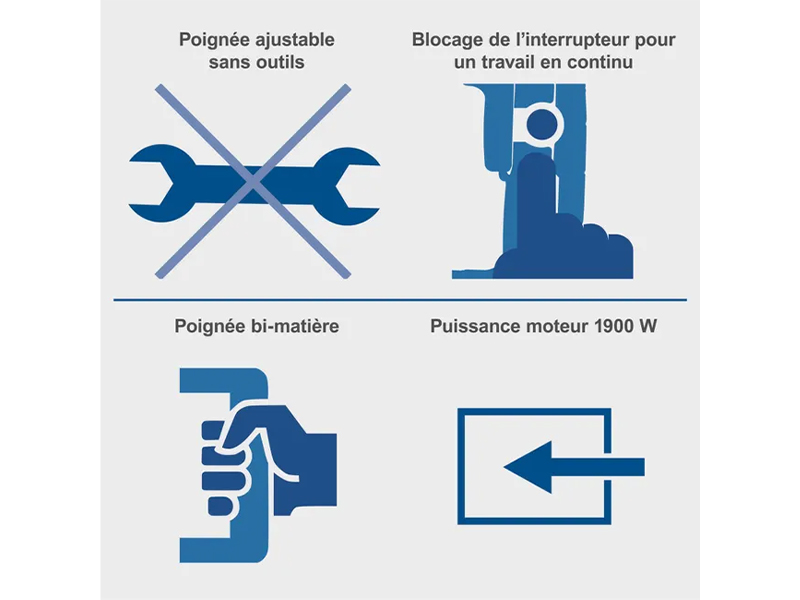 Poignée ajustable sans outils

Blocage de l'interrupteur pour un travail en continu

Poignée bi-matière

Puissance moteur 1900 W